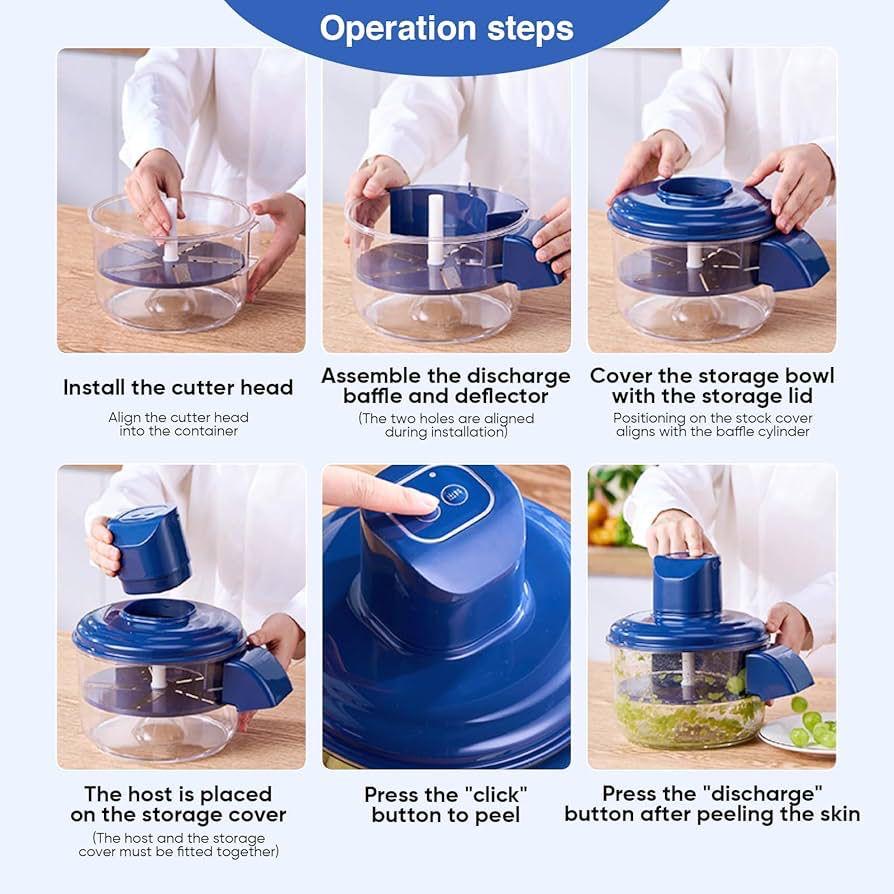 Operation steps

Install the cutter head
Align the cutter head into the container

Assemble the discharge baffle and deflector
(The two holes are aligned during installation)

Cover the storage bowl with the storage lid
Positioning on the stock cover aligns with the baffle cylinder

The host is placed on the storage cover
(The host and the storage cover must be fitted together)

Press the "click" button to peel

Press the "discharge" button after peeling the skin